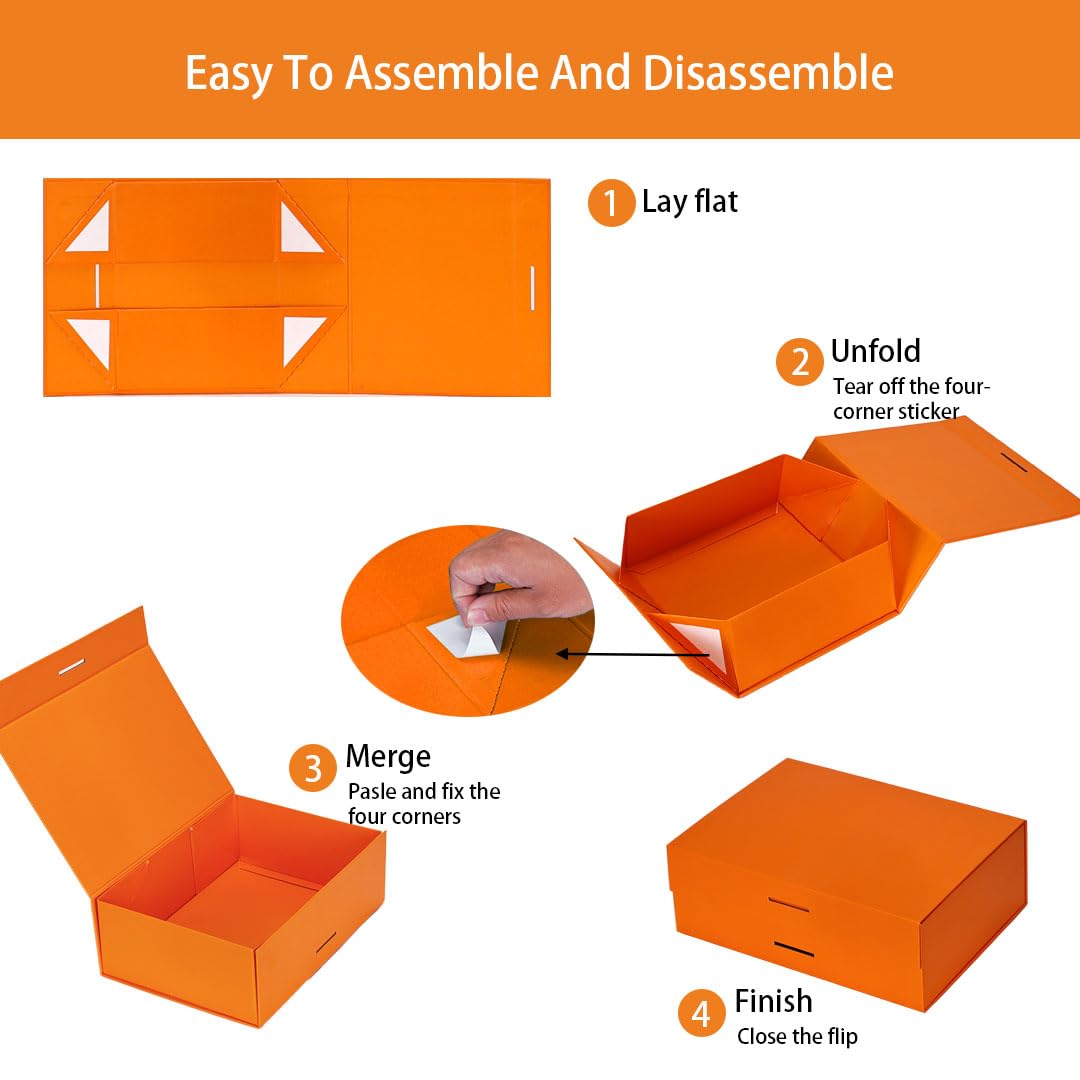 Easy To Assemble And Disassemble

1 Lay flat

2 Unfold
Tear off the four-corner sticker

3 Merge
Pasle and fix the four corners

4 Finish
Close the flip