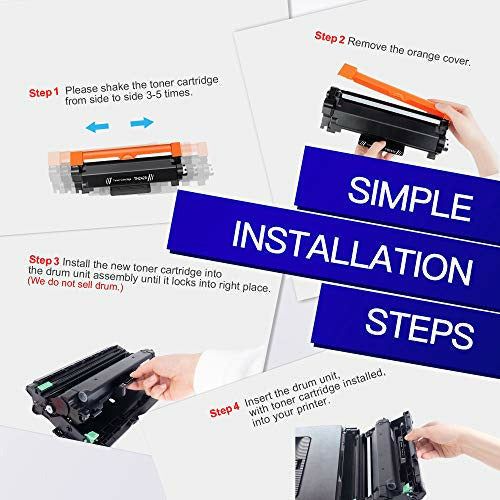 Step 1 Please shake the toner cartridge from side to side 3-5 times.

Step 2 Remove the orange cover.

SIMPLE
INSTALLATION
STEPS

Step 3 Install the new toner cartridge into the drum unit assembly until it locks into right place. (We do not sell drum.)

Step 4 Insert the drum unit, with toner cartridge installed, into your printer.